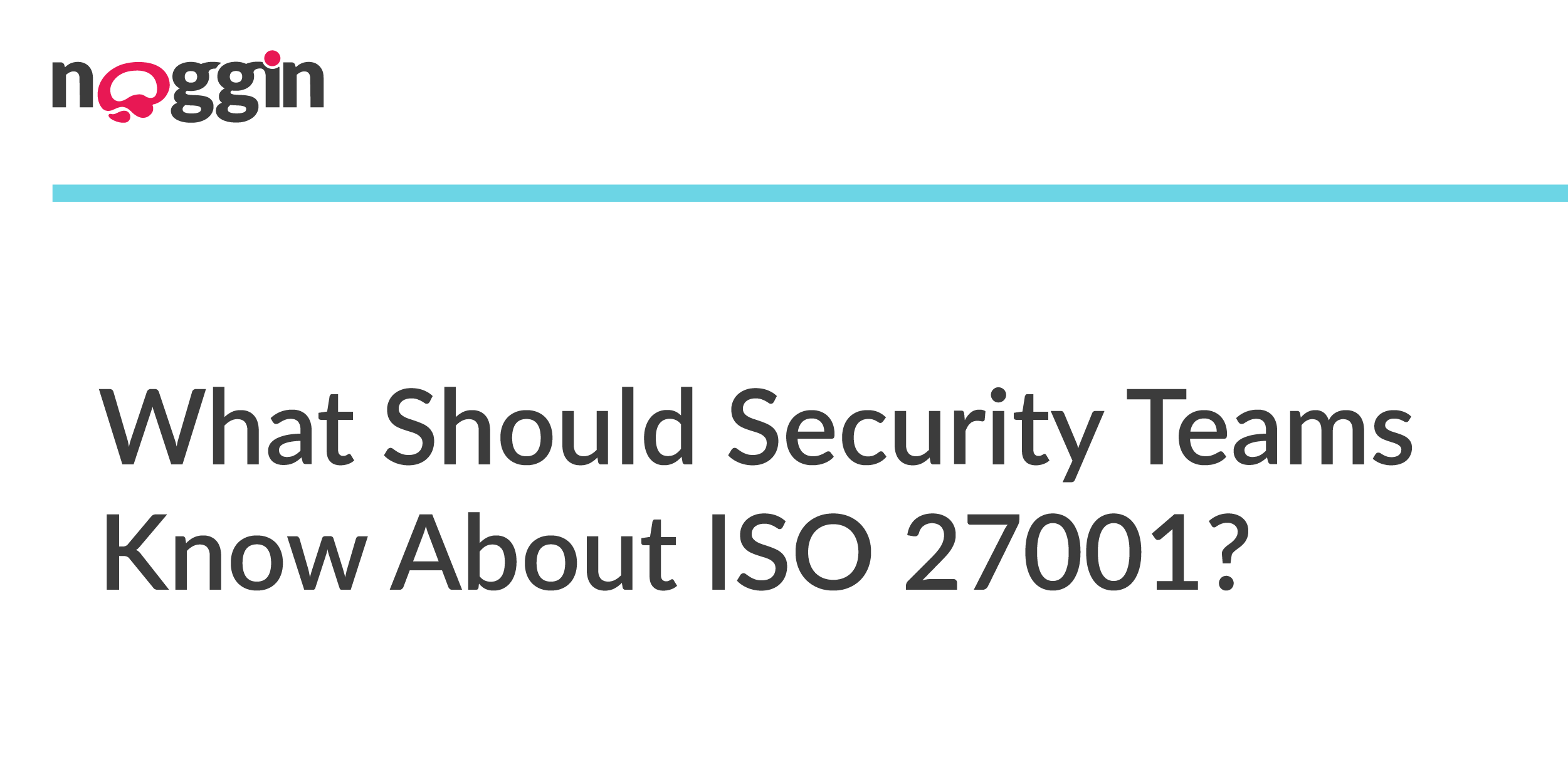 noggin

What Should Security Teams Know About ISO 27001?