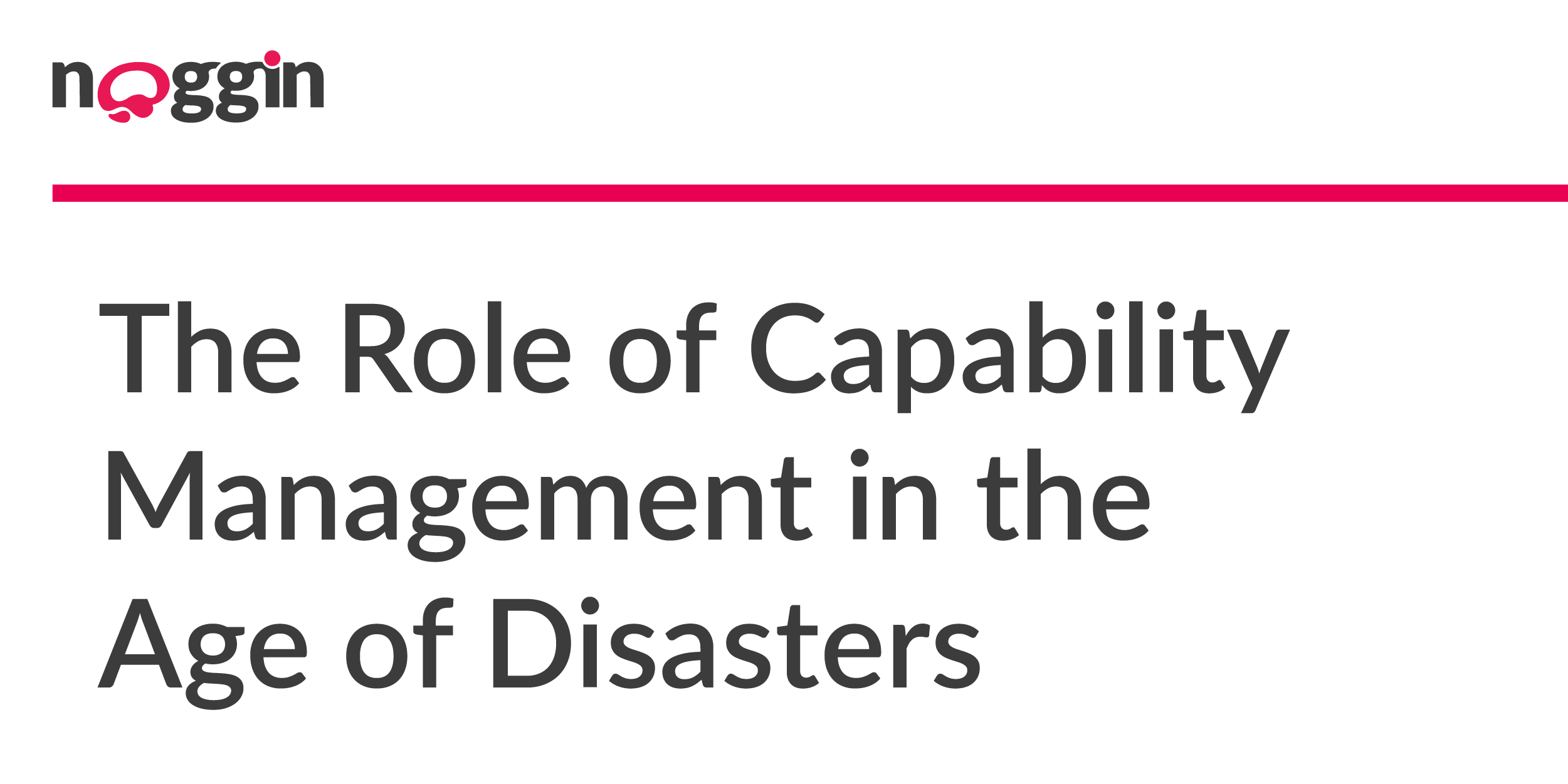 noggin

The Role of Capability Management in the Age of Disasters