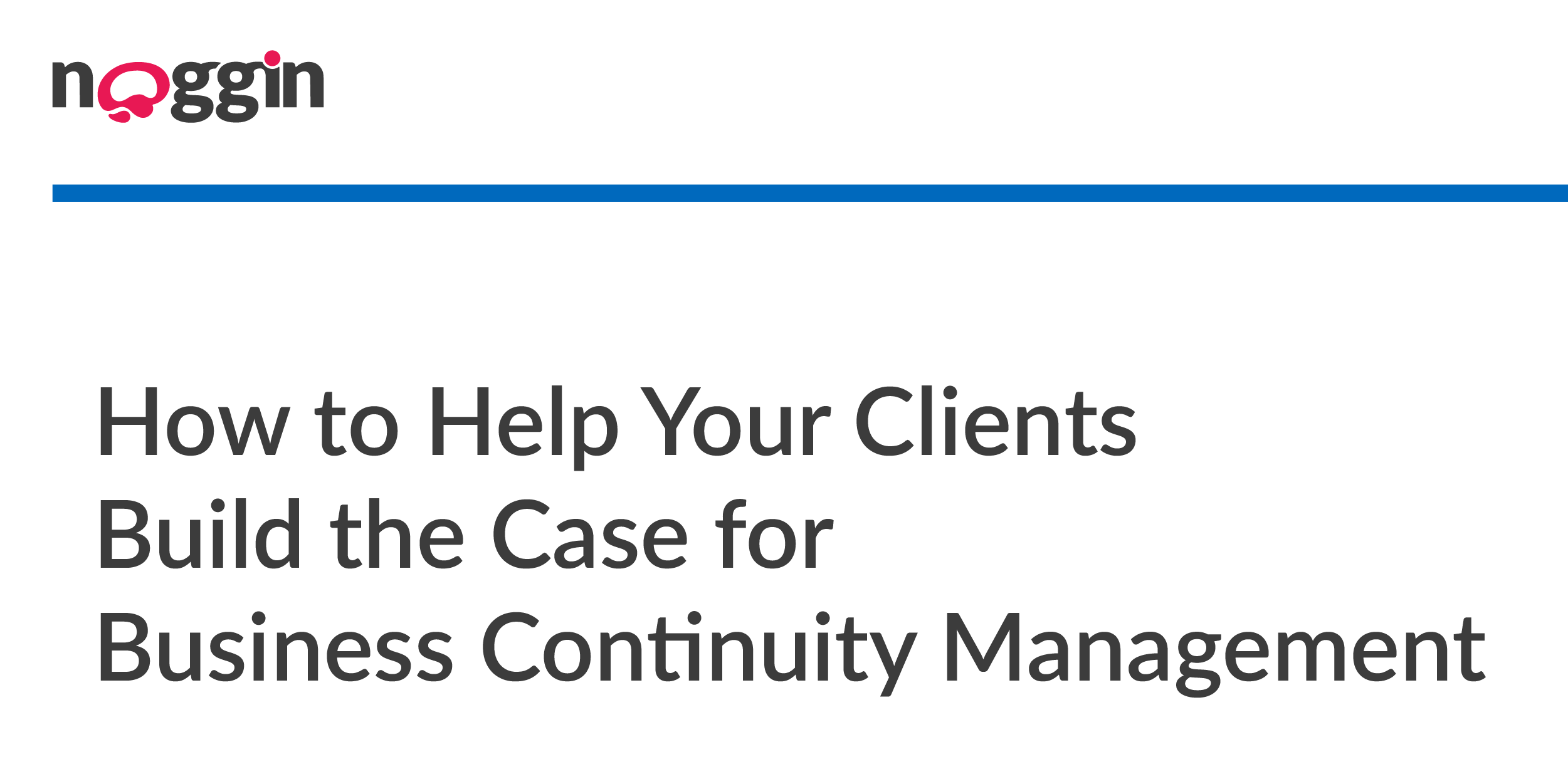 noggin

How to Help Your Clients Build the Case for Business Continuity Management